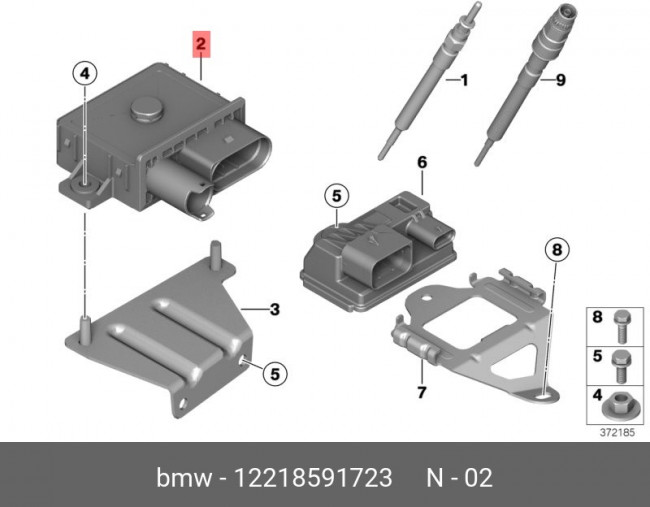 2
4
1
9
6
5
8
3
5
7
8
5
4
372185

bmw - 12218591723 N - 02