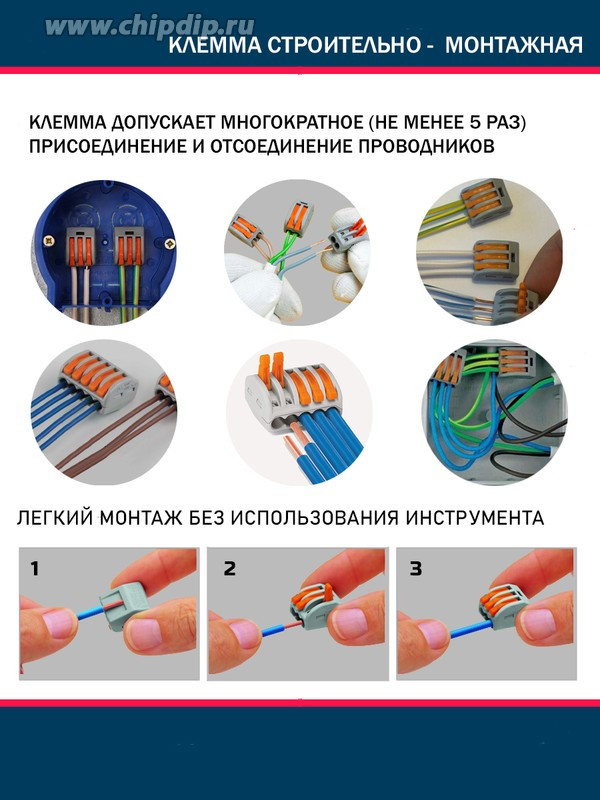 www.chipdip.ru

КЛЕММА СТРОИТЕЛЬНО - МОНТАЖНАЯ

КЛЕММА ДОПУСКАЕТ МНОГОКРАТНОЕ (НЕ МЕНЕЕ 5 РАЗ) ПРИСОЕДИНЕНИЕ И ОТСОЕДИНЕНИЕ ПРОВОДНИКОВ

ЛЕГКИЙ МОНТАЖ БЕЗ ИСПОЛЬЗОВАНИЯ ИНСТРУМЕНТА

1

2

3