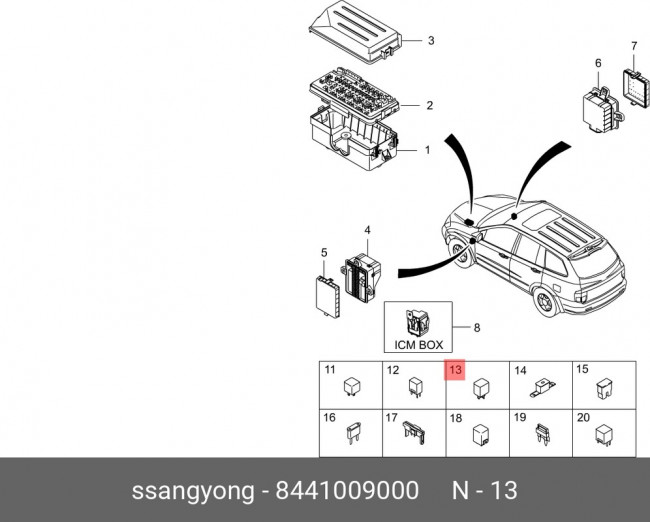 3
2
1
7
6
4
5
8
ICM BOX

| 11 | 12 | 13 | 14 | 15 |
|---|---|---|---|---|
| 16 | 17 | 18 | 19 | 20 |

ssangyong - 8441009000 N - 13