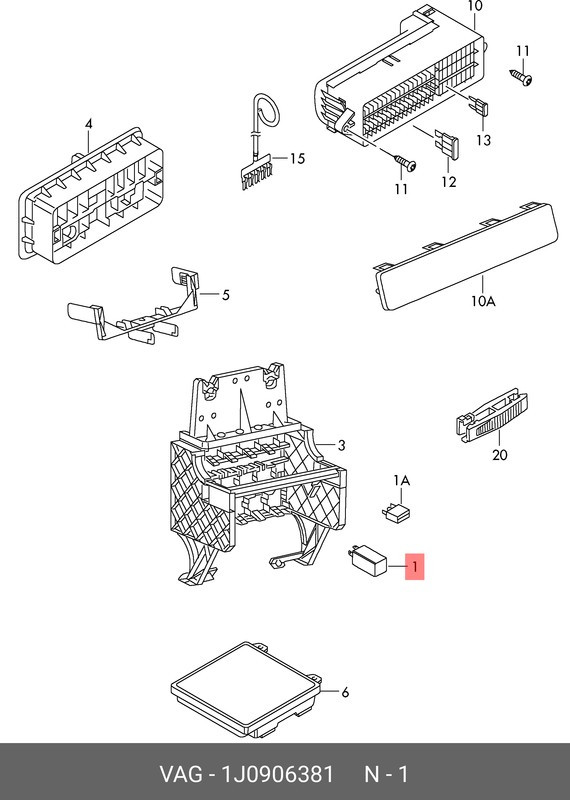 10
11
4
15
13
11
12
5
10A
3
20
1A
1
6
VAG - 1J0906381 N - 1