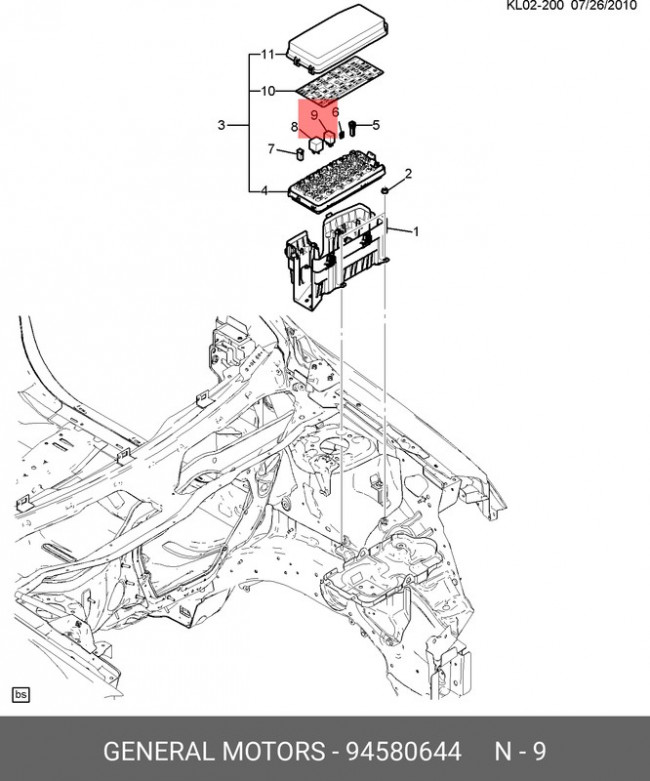 KL02-200 07/26/2010

11
10
3
9
6
8
5
7
2
4
1

bs

GENERAL MOTORS - 94580644 N - 9