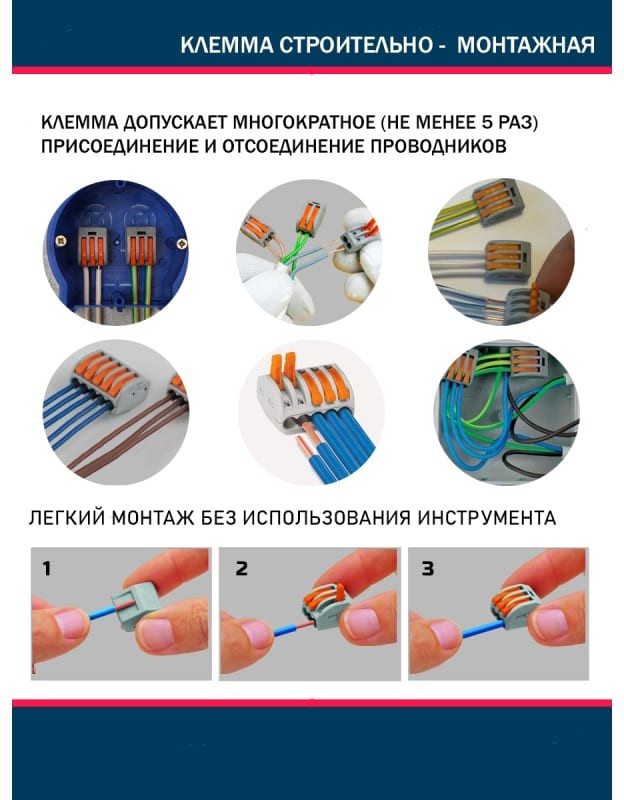 КЛЕММА СТРОИТЕЛЬНО - МОНТАЖНАЯ

КЛЕММА ДОПУСКАЕТ МНОГОКРАТНОЕ (НЕ МЕНЕЕ 5 РАЗ) ПРИСОЕДИНЕНИЕ И ОТСОЕДИНЕНИЕ ПРОВОДНИКОВ

ЛЕГКИЙ МОНТАЖ БЕЗ ИСПОЛЬЗОВАНИЯ ИНСТРУМЕНТА

1

2

3